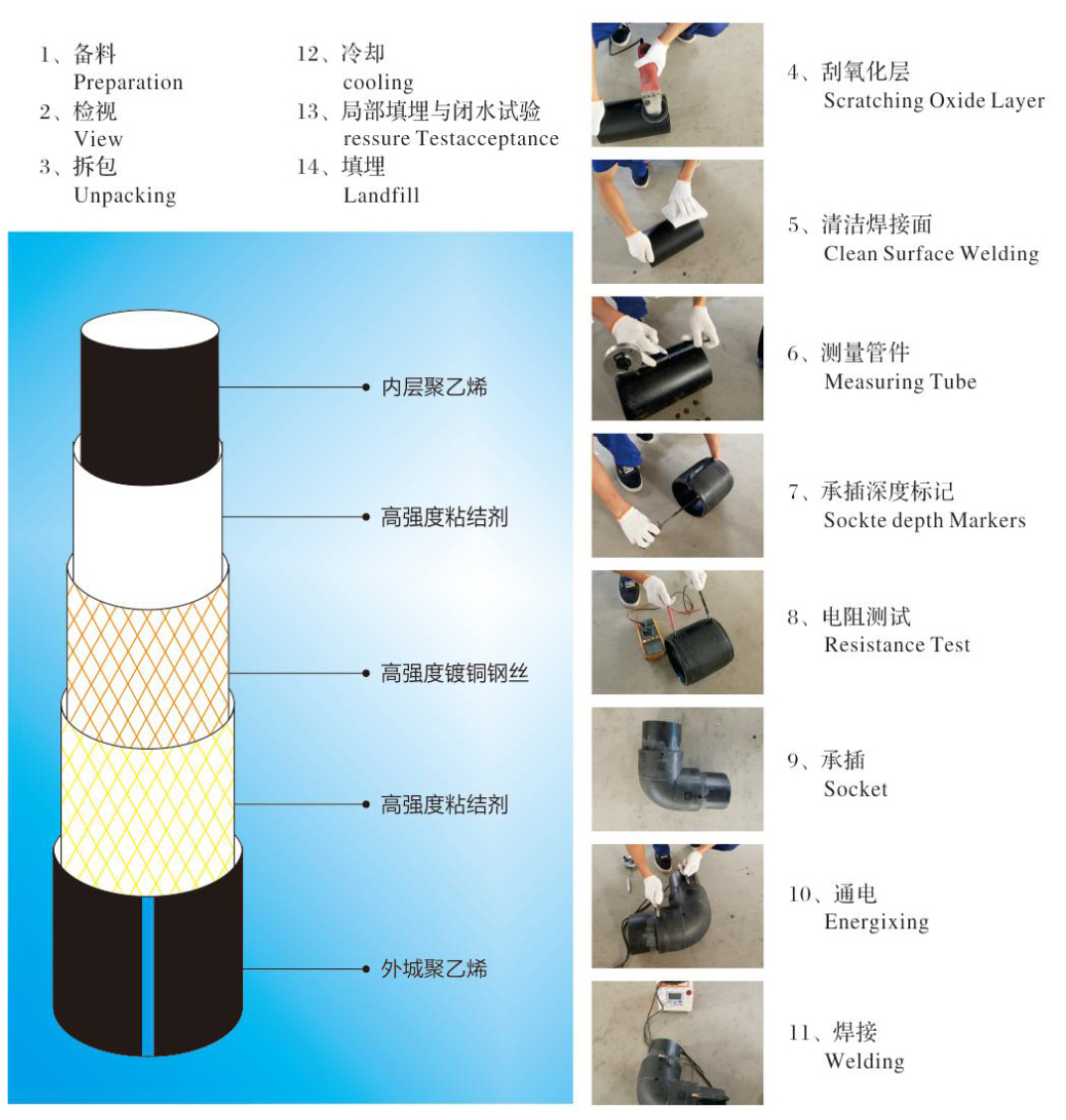 1、备料
Preparation
2、检视
View
3、拆包
Unpacking

12、冷却
cooling
13、局部填埋与闭水试验
ressure Testacceptance
14、填埋
Landfill

内层聚乙烯
高强度粘结剂
高强度镀铜钢丝
高强度粘结剂
外城聚乙烯

4、刮氧化层
Scratching Oxide Layer
5、清洁焊接面
Clean Surface Welding
6、测量管件
Measuring Tube
7、承插深度标记
Sockte depth Markers
8、电阻测试
Resistance Test
9、承插
Socket
10、通电
Energixing
11、焊接
Welding